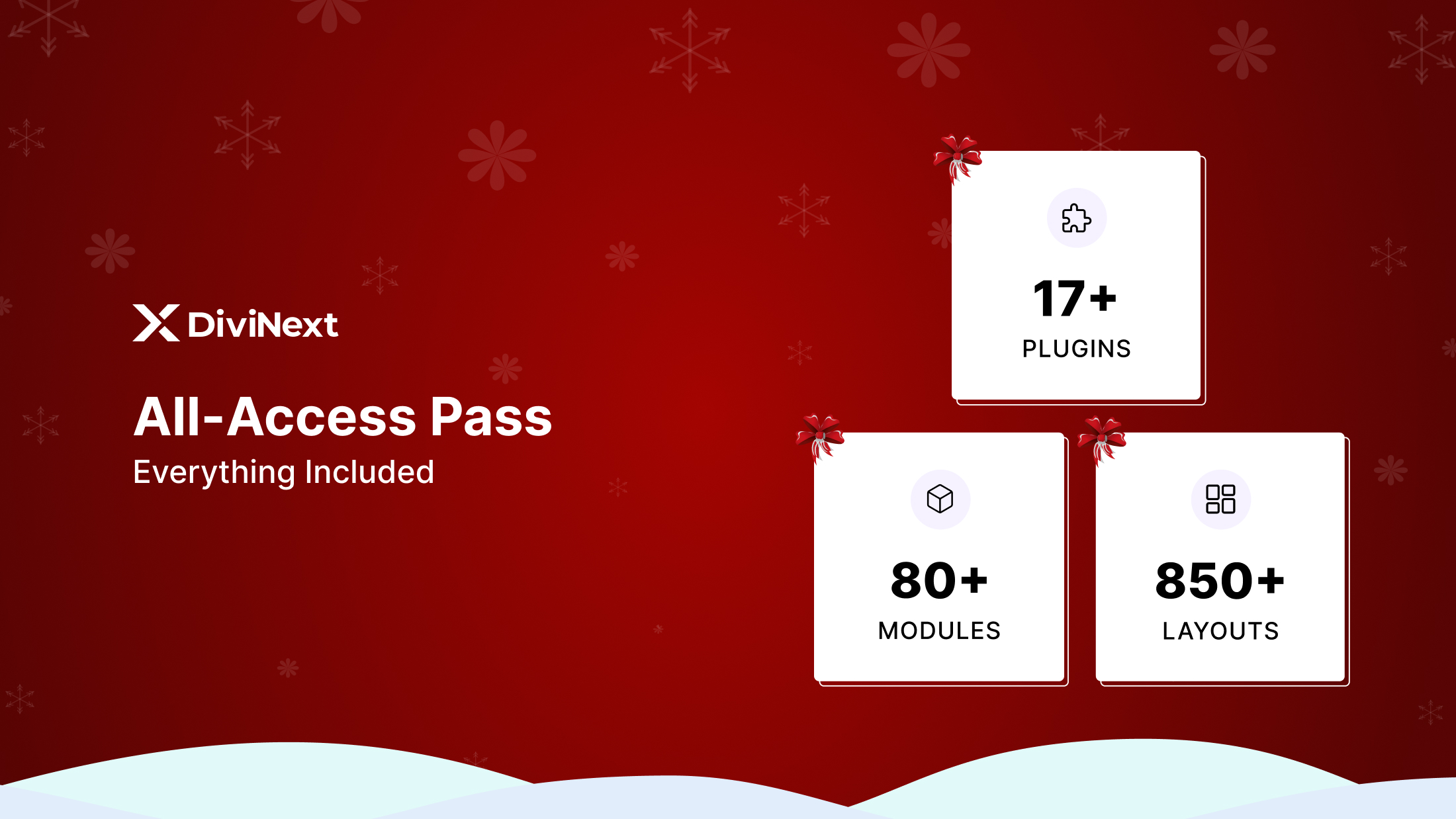 DiviNext

All-Access Pass
Everything Included

17+
PLUGINS

80+
MODULES

850+
LAYOUTS